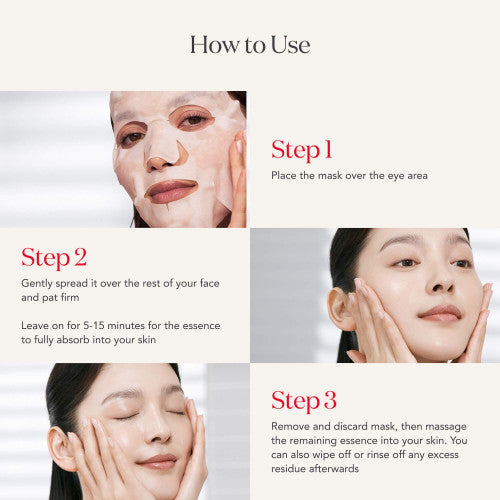 How to Use

Step 1

Place the mask over the eye area

Step 2

Gently spread it over the rest of your face and pat firm

Leave on for 5-15 minutes for the essence to fully absorb into your skin

Step 3

Remove and discard mask, then massage the remaining essence into your skin. You can also wipe off or rinse off any excess residue afterwards